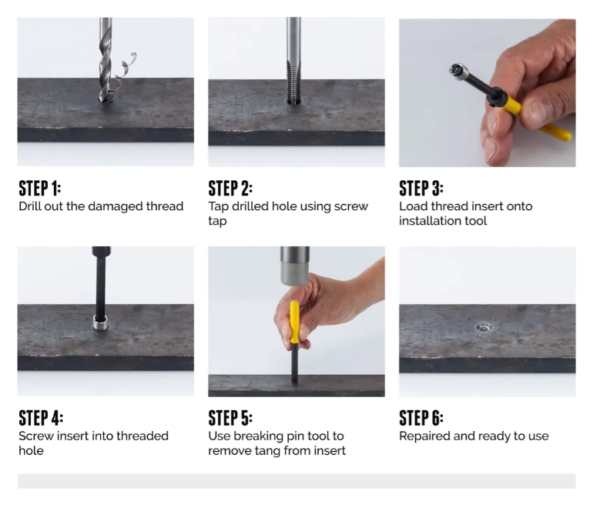 STEP 1:
Drill out the damaged thread

STEP 2:
Tap drilled hole using screw tap

STEP 3:
Load thread insert onto installation tool

STEP 4:
Screw insert into threaded hole

STEP 5:
Use breaking pin tool to remove tang from insert

STEP 6:
Repaired and ready to use